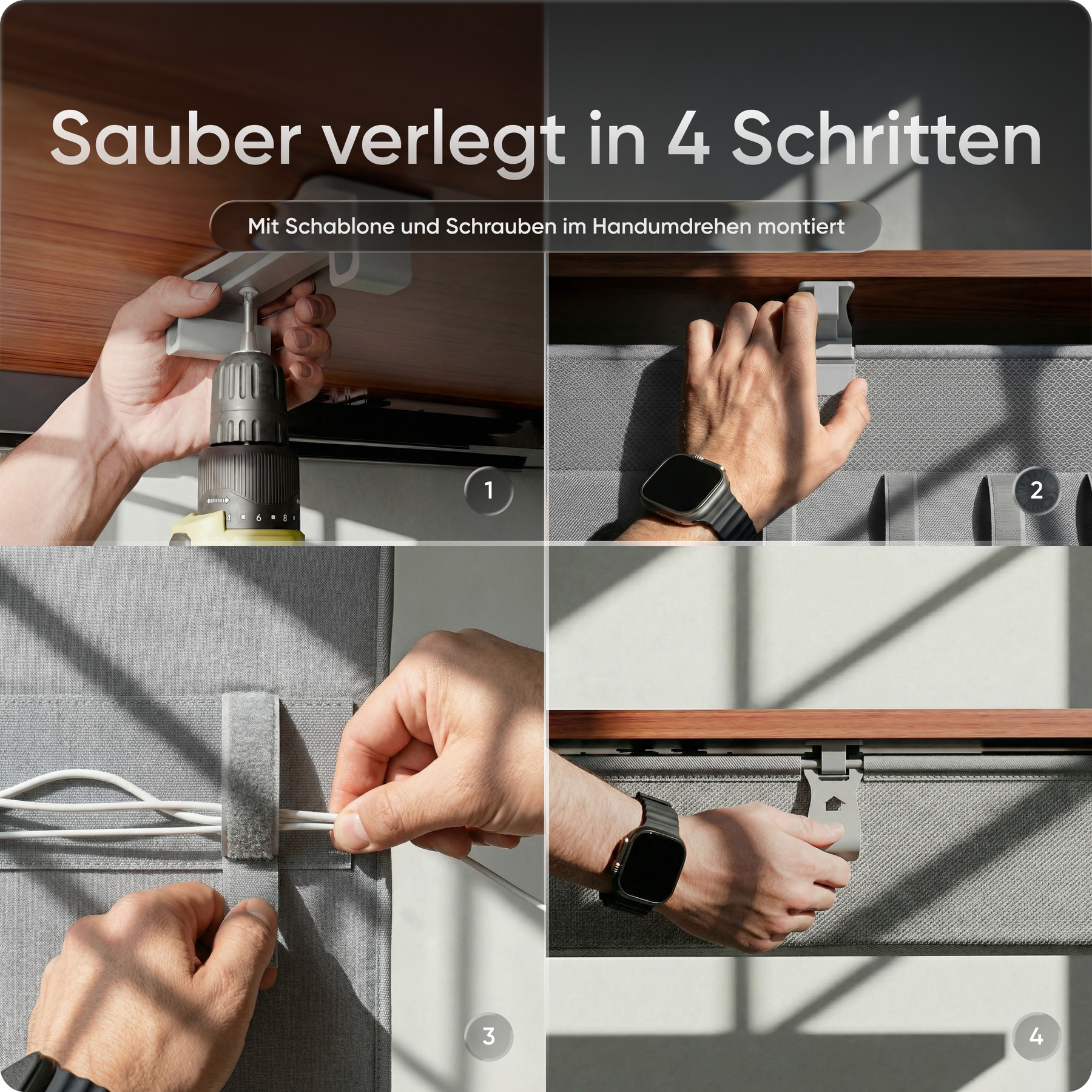 Sauber verlegt in 4 Schritten

Mit Schablone und Schrauben im Handumdrehen montiert

4 6 8

1

2

3

4